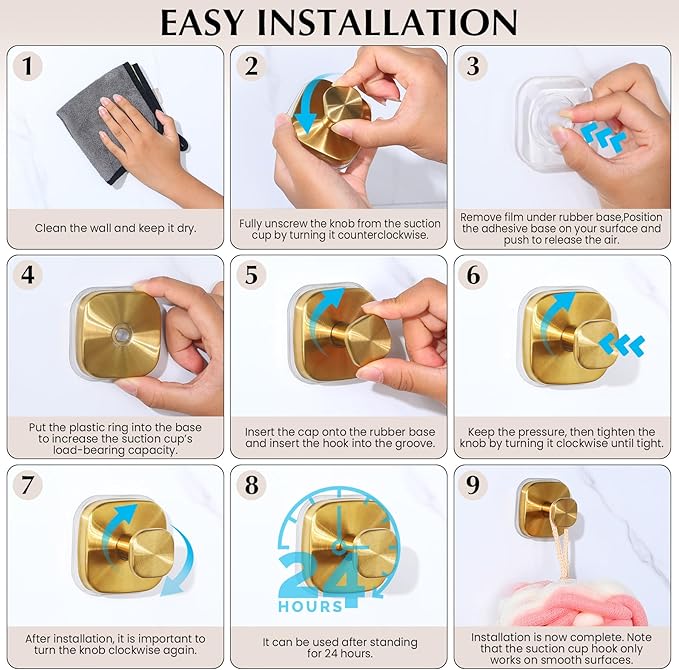 EASY INSTALLATION

1
Clean the wall and keep it dry.

2
Fully unscrew the knob from the suction cup by turning it counterclockwise.

3
Remove film under rubber base,Position the adhesive base on your surface and push to release the air.

4
Put the plastic ring into the base to increase the suction cup's load-bearing capacity.

5
Insert the cap onto the rubber base and insert the hook into the groove.

6
Keep the pressure, then tighten the knob by turning it clockwise until tight.

7
After installation, it is important to turn the knob clockwise again.

8
24 HOURS
It can be used after standing for 24 hours.

9
Installation is now complete. Note that the suction cup hook only works on smooth surfaces.