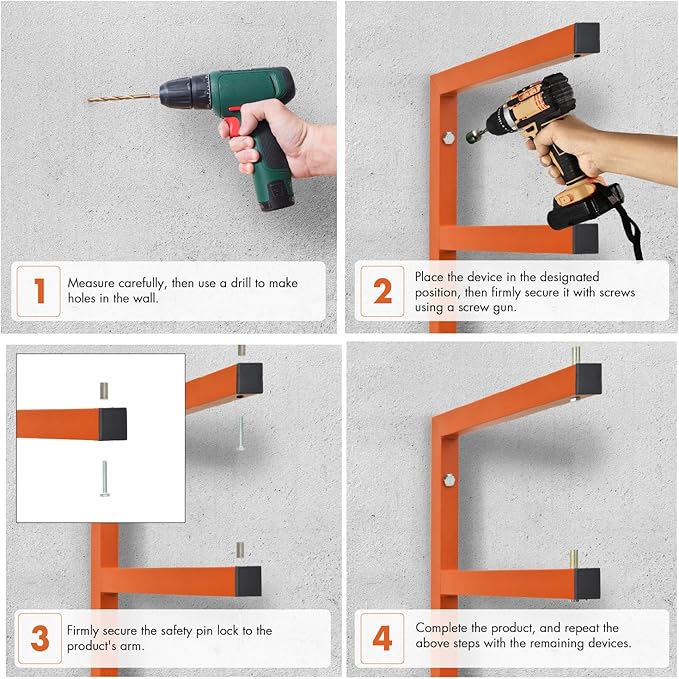 1
Measure carefully, then use a drill to make holes in the wall.

2
Place the device in the designated position, then firmly secure it with screws using a screw gun.

3
Firmly secure the safety pin lock to the product's arm.

4
Complete the product, and repeat the above steps with the remaining devices.