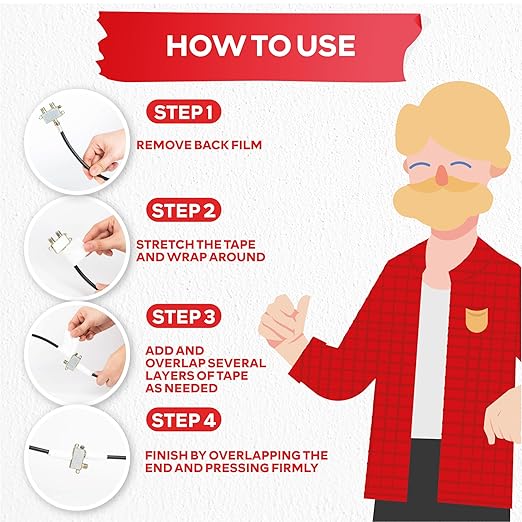 HOW TO USE

STEP 1

REMOVE BACK FILM

STEP 2

STRETCH THE TAPE AND WRAP AROUND

STEP 3

ADD AND OVERLAP SEVERAL LAYERS OF TAPE AS NEEDED

STEP 4

FINISH BY OVERLAPPING THE END AND PRESSING FIRMLY