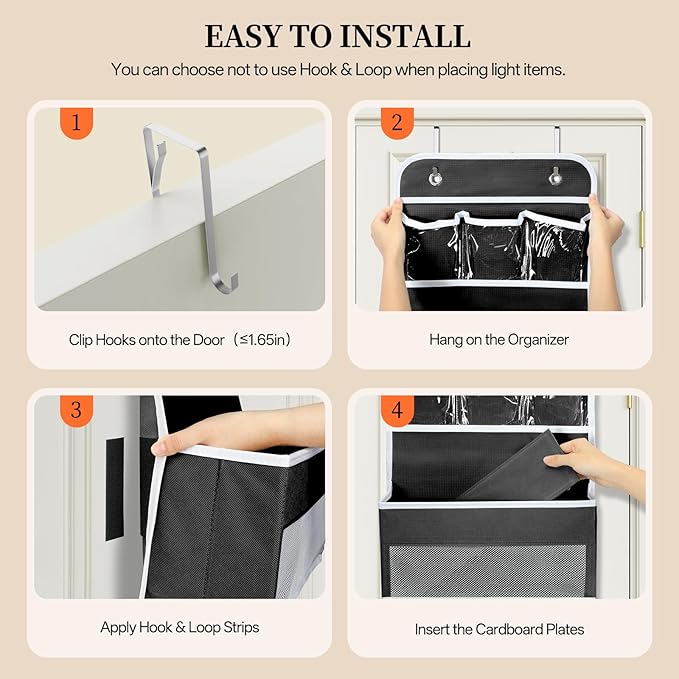 EASY TO INSTALL

You can choose not to use Hook & Loop when placing light items.

1

Clip Hooks onto the Door（≤1.65in）

2

Hang on the Organizer

3

Apply Hook & Loop Strips

4

Insert the Cardboard Plates