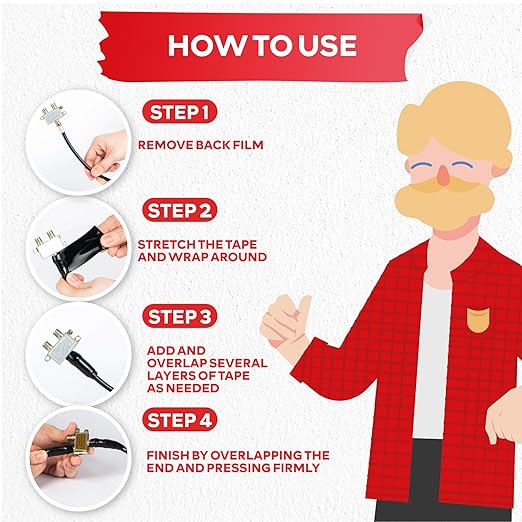 HOW TO USE

STEP 1

REMOVE BACK FILM

STEP 2

STRETCH THE TAPE AND WRAP AROUND

STEP 3

ADD AND OVERLAP SEVERAL LAYERS OF TAPE AS NEEDED

STEP 4

FINISH BY OVERLAPPING THE END AND PRESSING FIRMLY