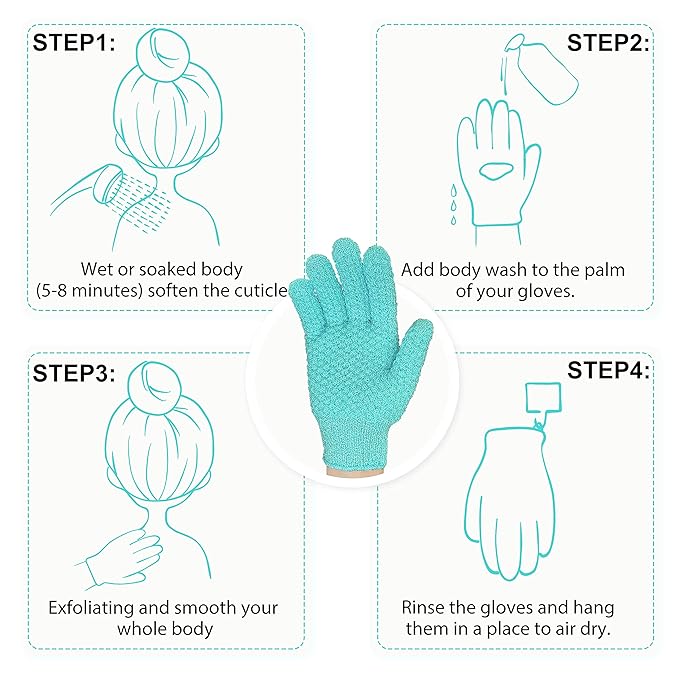 STEP1:

Wet or soaked body (5-8 minutes) soften the cuticle

STEP2:

Add body wash to the palm of your gloves.

STEP3:

Exfoliating and smooth your whole body

STEP4:

Rinse the gloves and hang them in a place to air dry.