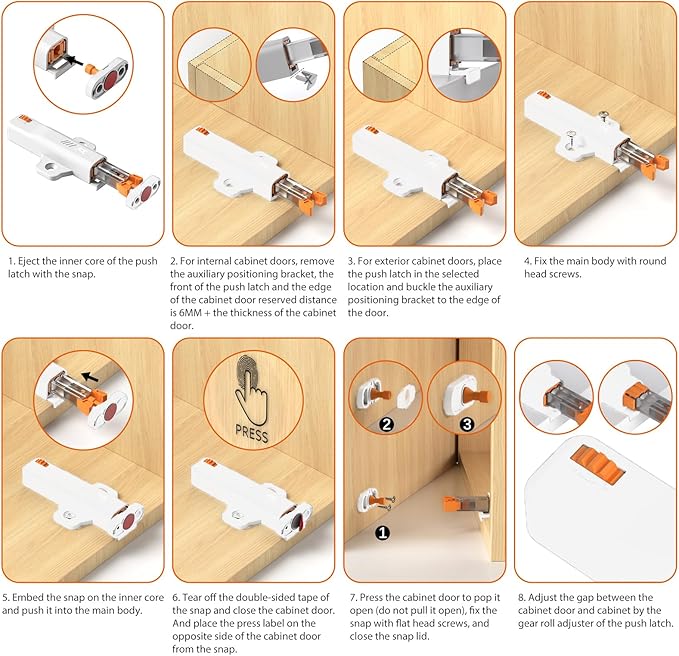 1. Eject the inner core of the push latch with the snap.

2. For internal cabinet doors, remove the auxiliary positioning bracket, the front of the push latch and the edge of the cabinet door reserved distance is 6MM + the thickness of the cabinet door.

3. For exterior cabinet doors, place the push latch in the selected location and buckle the auxiliary positioning bracket to the edge of the door.

4. Fix the main body with round head screws.

PRESS

2

3

1

5. Embed the snap on the inner core and push it into the main body.

6. Tear off the double-sided tape of the snap and close the cabinet door. And place the press label on the opposite side of the cabinet door from the snap.

7. Press the cabinet door to pop it open (do not pull it open), fix the snap with flat head screws, and close the snap lid.

8. Adjust the gap between the cabinet door and cabinet by the gear roll adjuster of the push latch.