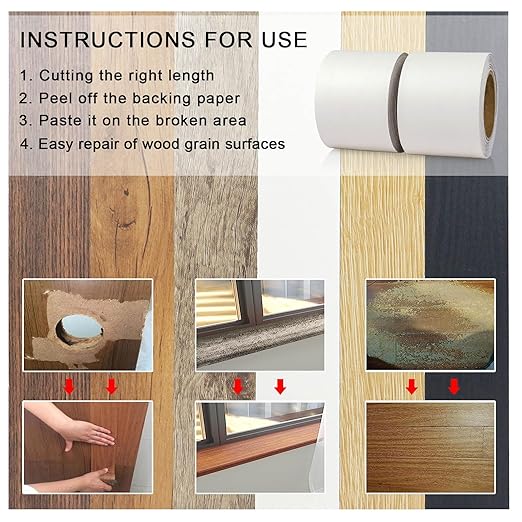 INSTRUCTIONS FOR USE

1. Cutting the right length
2. Peel off the backing paper
3. Paste it on the broken area
4. Easy repair of wood grain surfaces