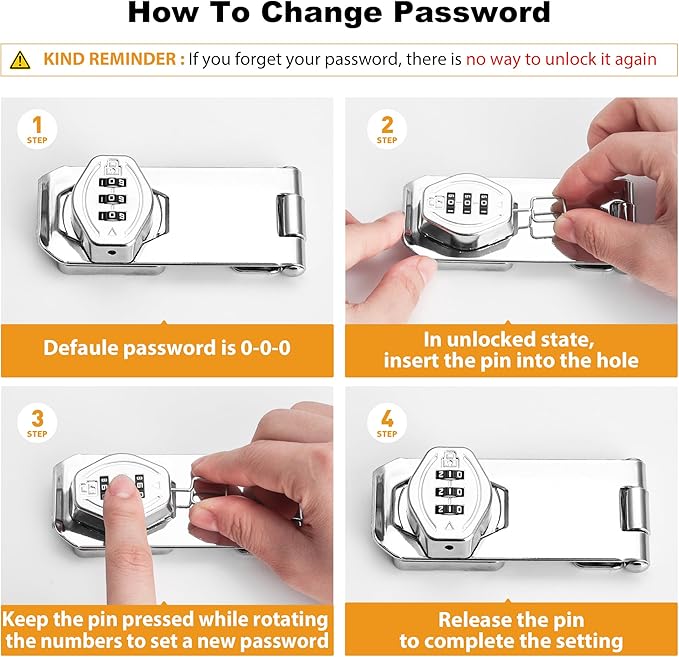 How To Change Password

KIND REMINDER : If you forget your password, there is no way to unlock it again

1 STEP

Defaule password is 0-0-0

2 STEP

In unlocked state, insert the pin into the hole

3 STEP

Keep the pin pressed while rotating the numbers to set a new password

4 STEP

Release the pin to complete the setting