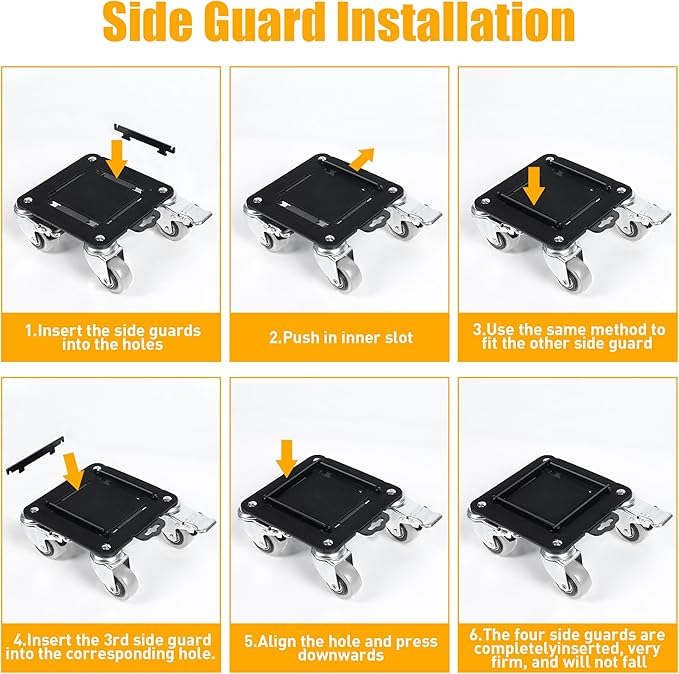 Side Guard Installation

1.Insert the side guards into the holes

2.Push in inner slot

3.Use the same method to fit the other side guard

4.Insert the 3rd side guard into the corresponding hole.

5.Align the hole and press downwards

6.The four side guards are completelyinserted, very firm, and will not fall