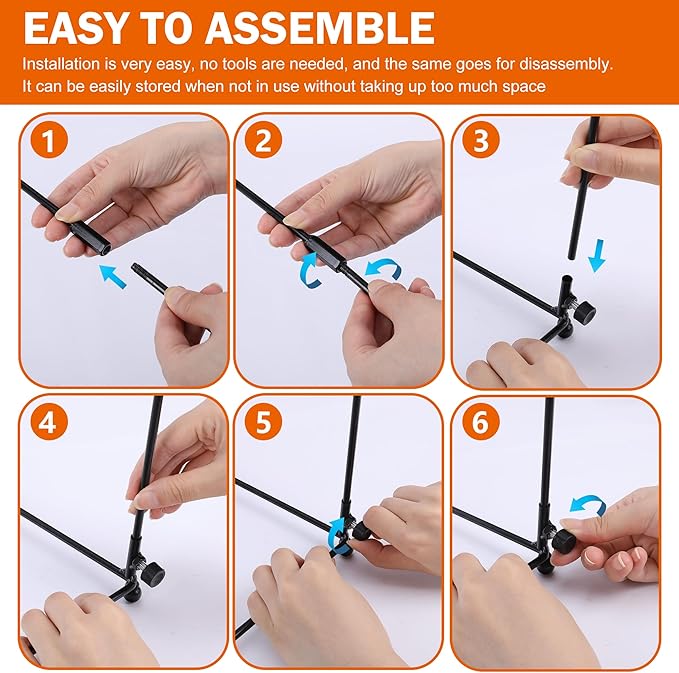 EASY TO ASSEMBLE

Installation is very easy, no tools are needed, and the same goes for disassembly. It can be easily stored when not in use without taking up too much space

1

2

3

4

5

6