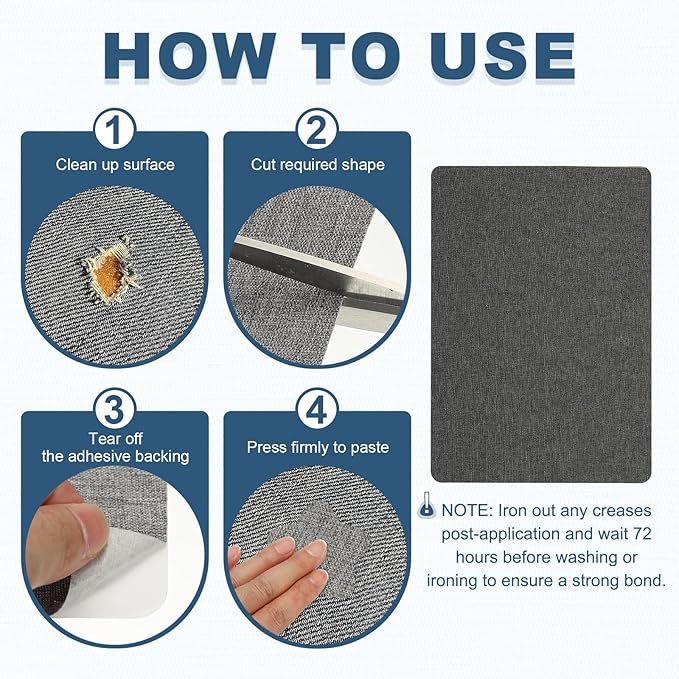 HOW TO USE

1
Clean up surface

2
Cut required shape

3
Tear off the adhesive backing

4
Press firmly to paste

NOTE: Iron out any creases post-application and wait 72 hours before washing or ironing to ensure a strong bond.