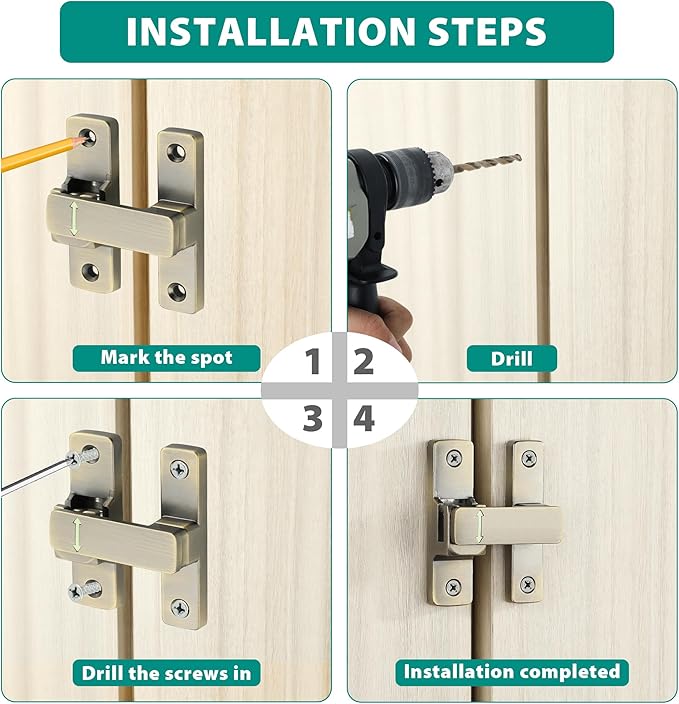 INSTALLATION STEPS

Mark the spot

Drill

1 2

3 4

Drill the screws in

Installation completed