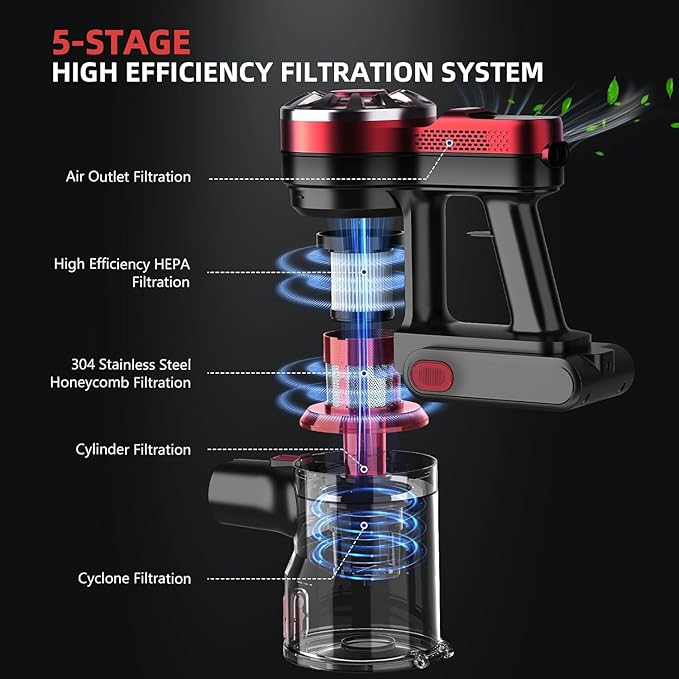 5-STAGE
HIGH EFFICIENCY FILTRATION SYSTEM

Air Outlet Filtration

High Efficiency HEPA Filtration

304 Stainless Steel Honeycomb Filtration

Cylinder Filtration

Cyclone Filtration