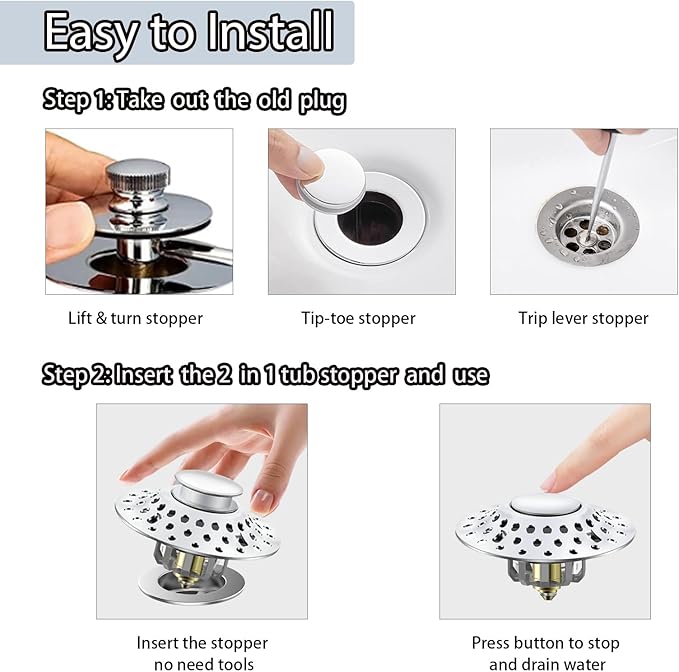 Easy to Install

Step 1: Take out the old plug

Lift & turn stopper

Tip-toe stopper

Trip lever stopper

Step 2: Insert the 2 in 1 tub stopper and use

Insert the stopper no need tools

Press button to stop and drain water