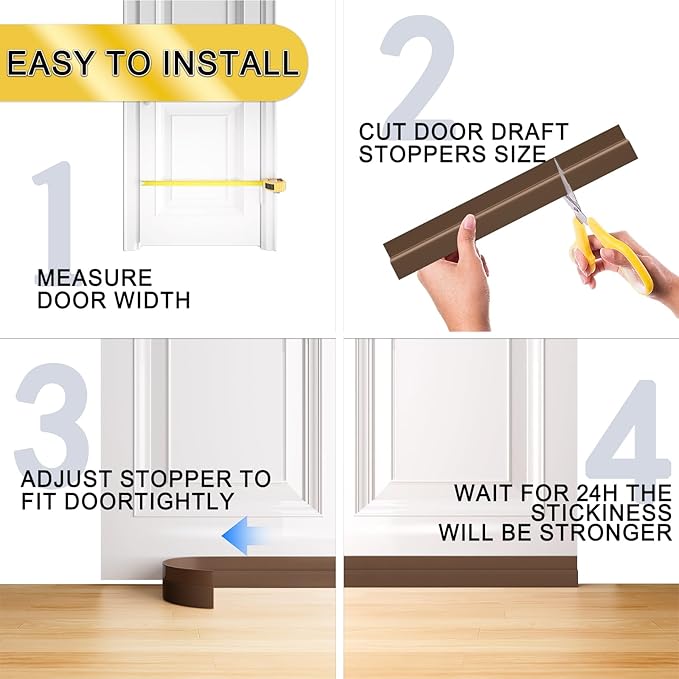 EASY TO INSTALL

1

MEASURE DOOR WIDTH

2

CUT DOOR DRAFT STOPPERS SIZE

3

ADJUST STOPPER TO FIT DOORTIGHTLY

4

WAIT FOR 24H THE STICKINESS WILL BE STRONGER