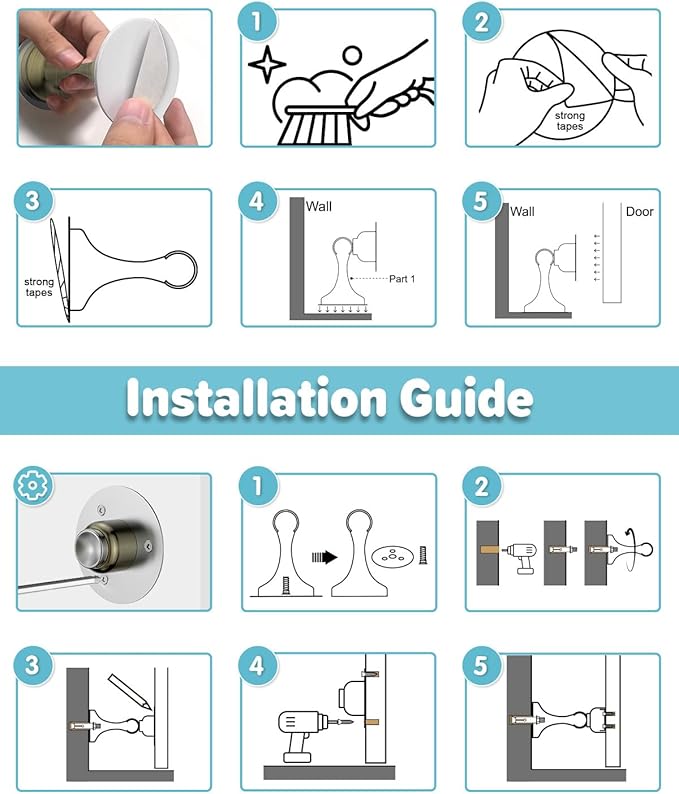 1

2

strong tapes

3

strong tapes

4

Wall

Part 1

5

Wall

Door

Installation Guide

1

2

3

4

5