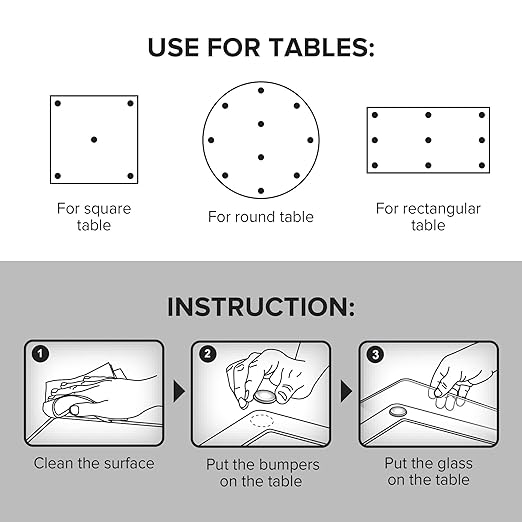 USE FOR TABLES:

For square table

For round table

For rectangular table

INSTRUCTION:

1

Clean the surface

2

Put the bumpers on the table

3

Put the glass on the table