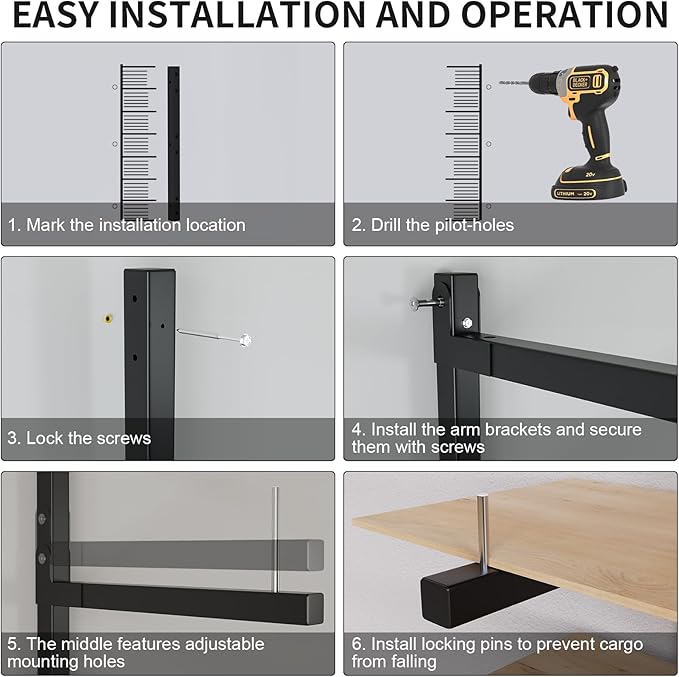 EASY INSTALLATION AND OPERATION

BLACK+DECKER
20v
LITHIUM 20v

1. Mark the installation location

2. Drill the pilot-holes

3. Lock the screws

4. Install the arm brackets and secure them with screws

5. The middle features adjustable mounting holes

6. Install locking pins to prevent cargo from falling