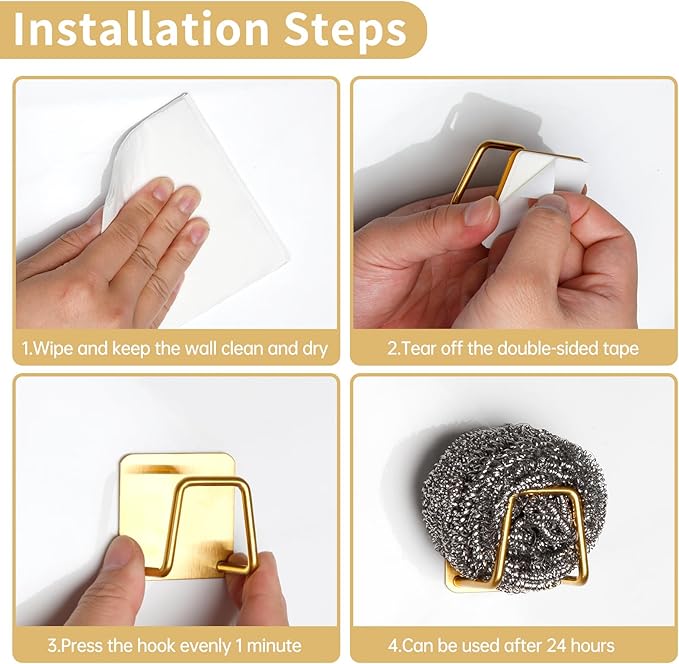 Installation Steps

1.Wipe and keep the wall clean and dry

2.Tear off the double-sided tape

3.Press the hook evenly 1 minute

4.Can be used after 24 hours