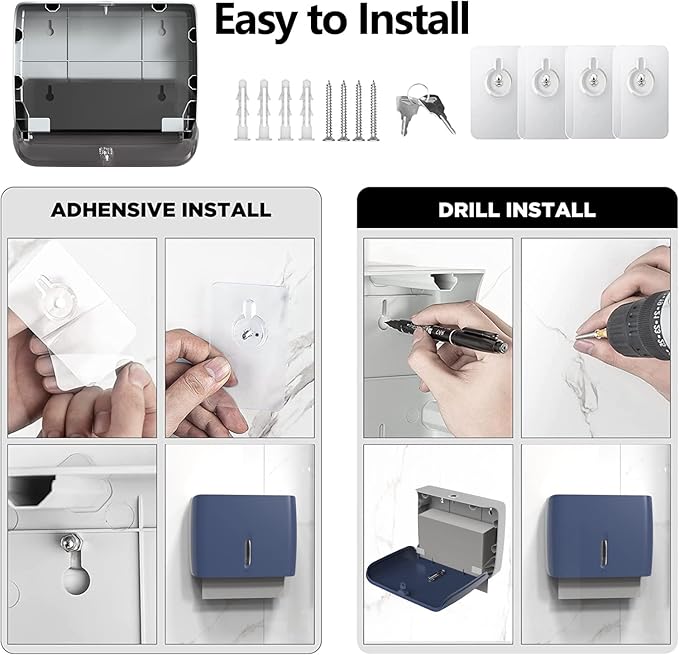 Easy to Install

ADHESIVE INSTALL

DRILL INSTALL