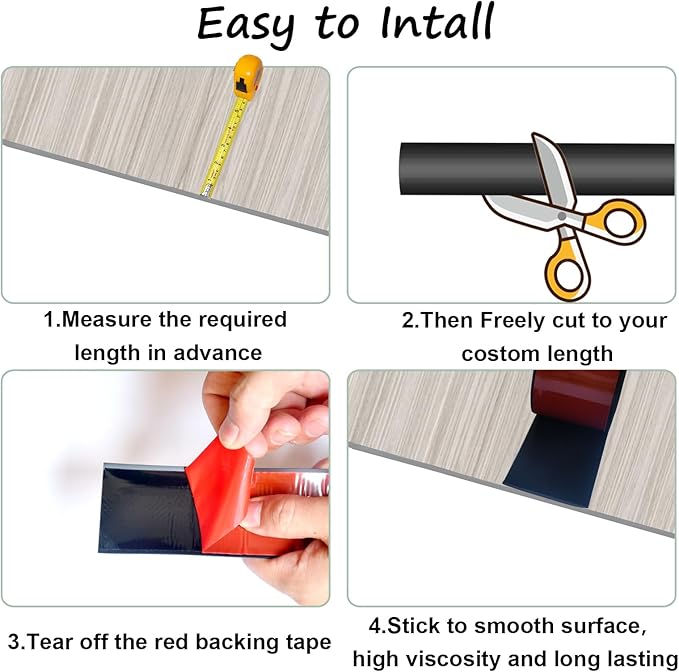 Easy to Intall

1.Measure the required length in advance

2.Then Freely cut to your costom length

3.Tear off the red backing tape

4.Stick to smooth surface, high viscosity and long lasting