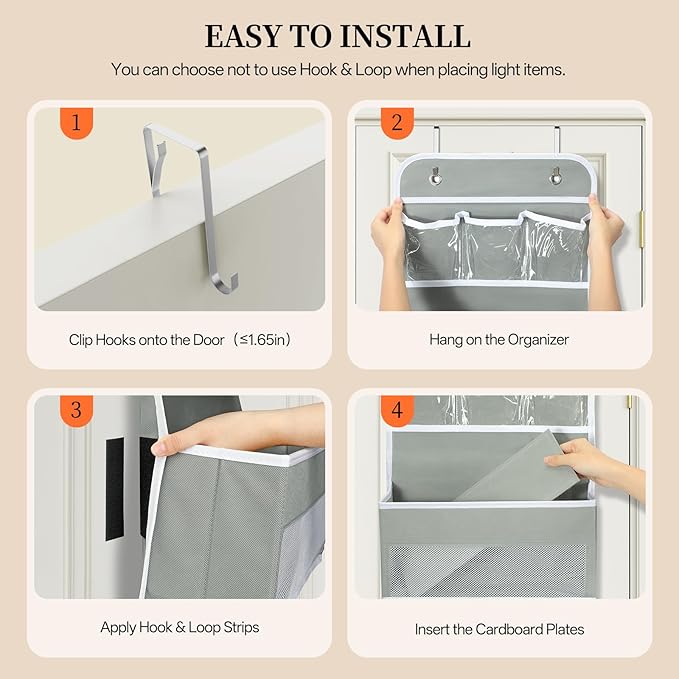 EASY TO INSTALL

You can choose not to use Hook & Loop when placing light items.

1

Clip Hooks onto the Door（≤1.65in）

2

Hang on the Organizer

3

Apply Hook & Loop Strips

4

Insert the Cardboard Plates