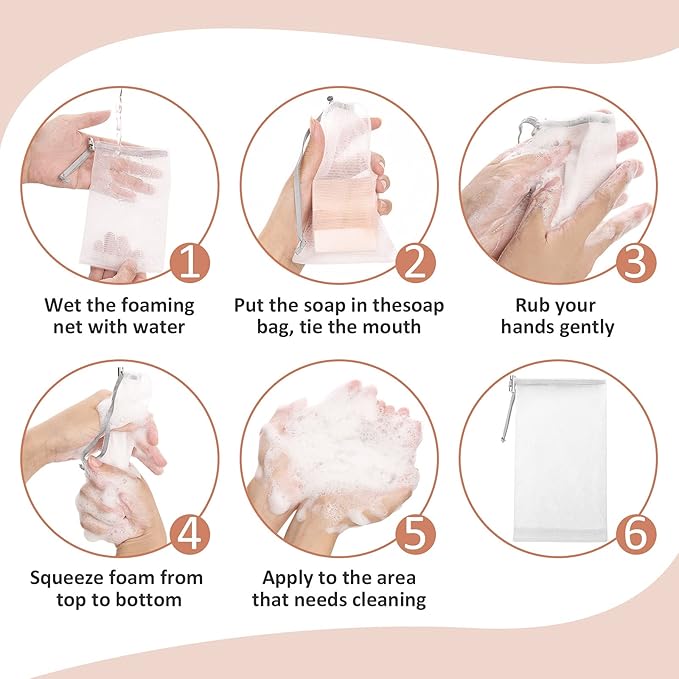 1

Wet the foaming net with water

2

Put the soap in thesoap bag, tie the mouth

3

Rub your hands gently

4

Squeeze foam from top to bottom

5

Apply to the area that needs cleaning

6