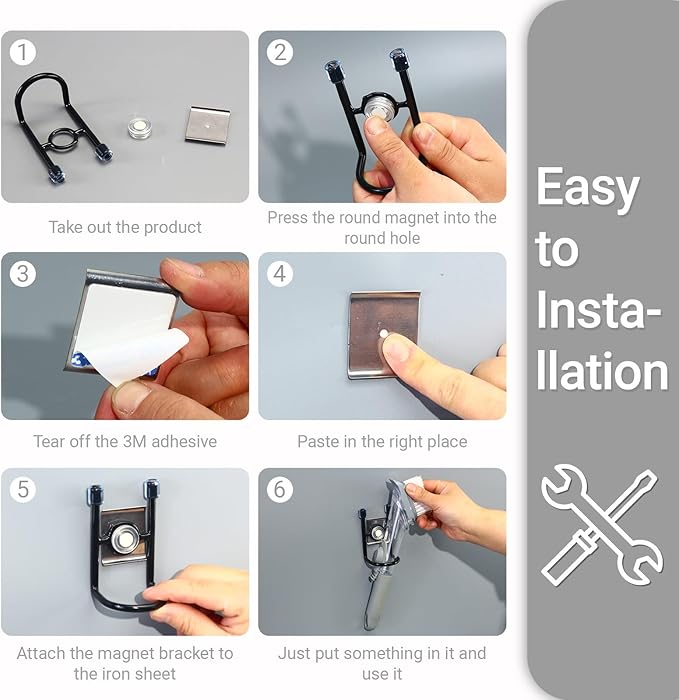 1

Take out the product

2

Press the round magnet into the round hole

3

Tear off the 3M adhesive

4

Paste in the right place

5

Attach the magnet bracket to the iron sheet

6

Just put something in it and use it

Easy to Installation