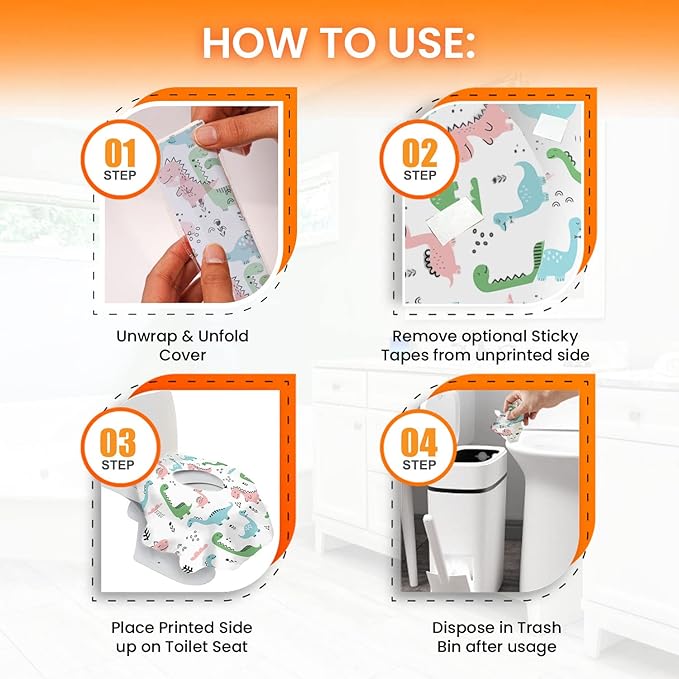 HOW TO USE:

01
STEP

Unwrap & Unfold Cover

02
STEP

Remove optional Sticky Tapes from unprinted side

03
STEP

Place Printed Side up on Toilet Seat

04
STEP

Dispose in Trash Bin after usage