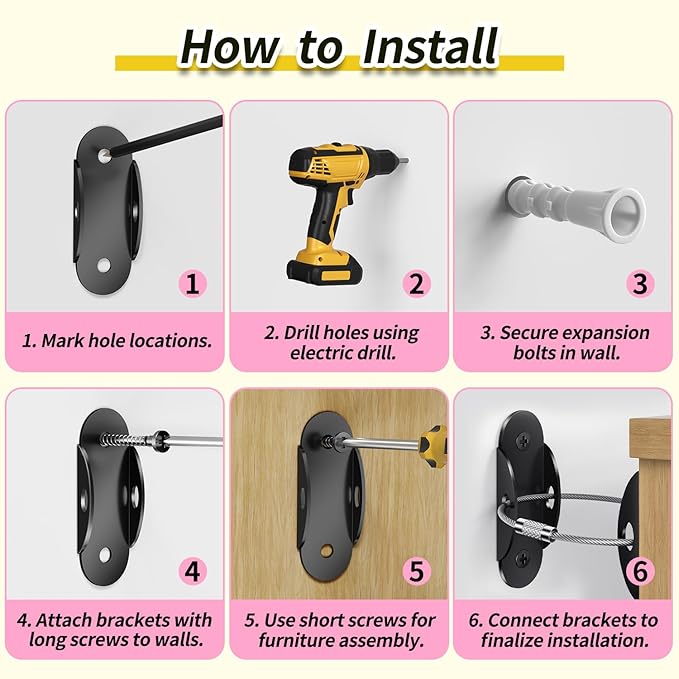 How to Install

1

1. Mark hole locations.

2

2. Drill holes using electric drill.

3

3. Secure expansion bolts in wall.

4

4. Attach brackets with long screws to walls.

5

5. Use short screws for furniture assembly.

6

6. Connect brackets to finalize installation.