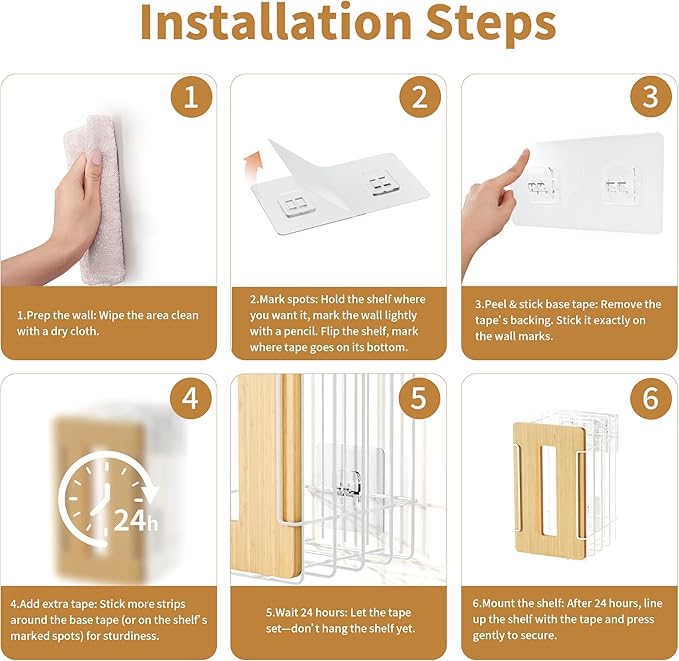 Installation Steps

1

1.Prep the wall: Wipe the area clean with a dry cloth.

2

2.Mark spots: Hold the shelf where you want it, mark the wall lightly with a pencil. Flip the shelf, mark where tape goes on its bottom.

3

3.Peel & stick base tape: Remove the tape's backing. Stick it exactly on the wall marks.

4

24h

4.Add extra tape: Stick more strips around the base tape (or on the shelf's marked spots) for sturdiness.

5

5.Wait 24 hours: Let the tape set—don't hang the shelf yet.

6

6.Mount the shelf: After 24 hours, line up the shelf with the tape and press gently to secure.