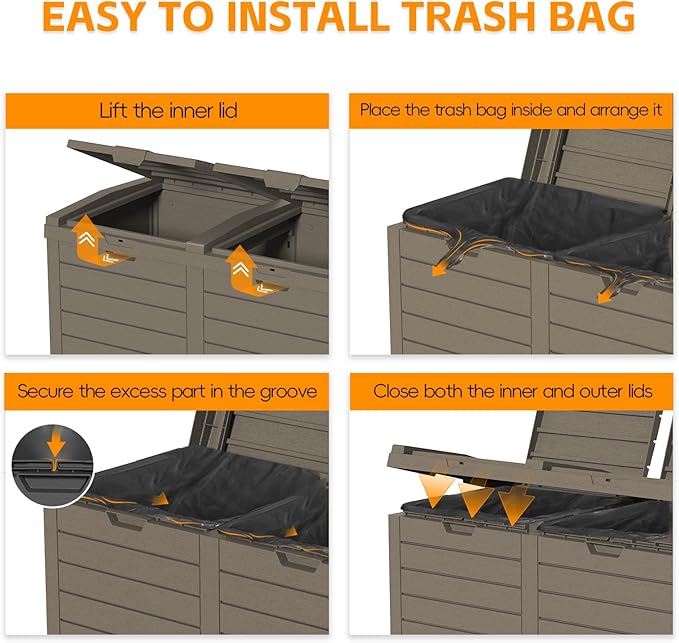 EASY TO INSTALL TRASH BAG

Lift the inner lid

Place the trash bag inside and arrange it

Secure the excess part in the groove

Close both the inner and outer lids