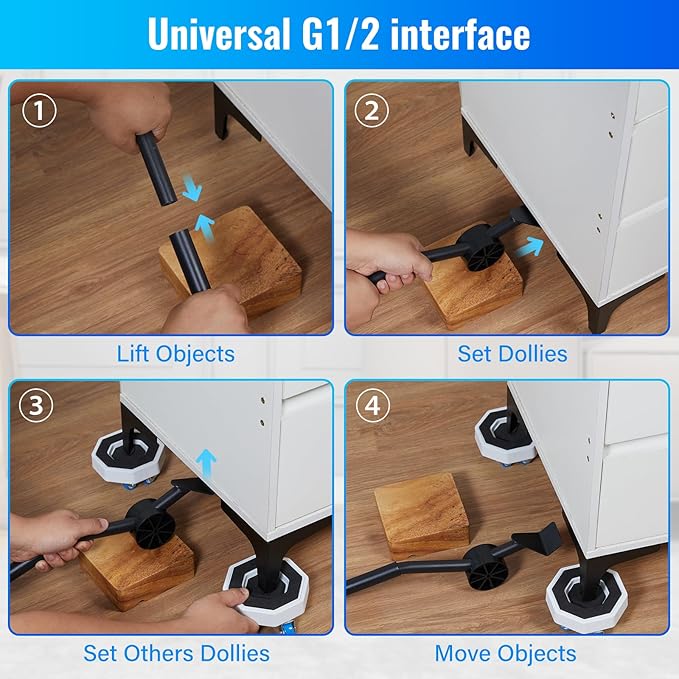 Universal G1/2 interface

①

Lift Objects

②

Set Dollies

③

Set Others Dollies

④

Move Objects