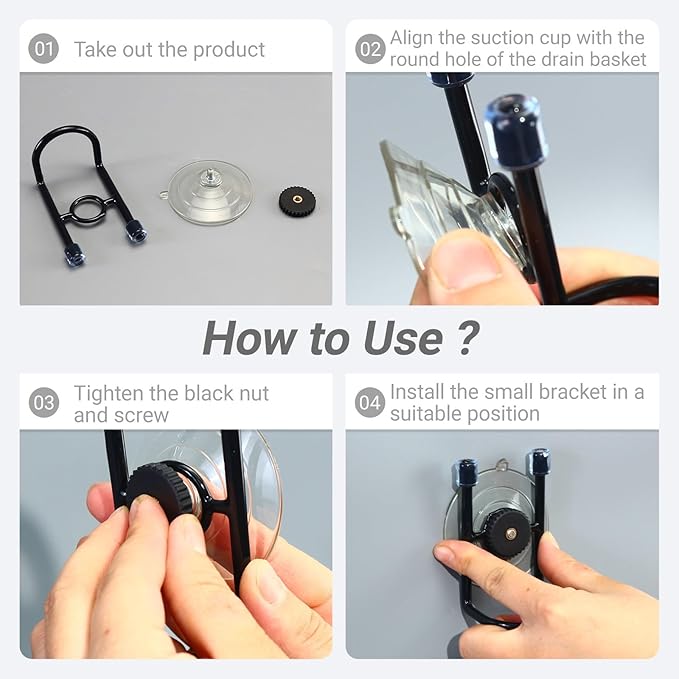 01 Take out the product

02 Align the suction cup with the round hole of the drain basket

How to Use ?

03 Tighten the black nut and screw

04 Install the small bracket in a suitable position