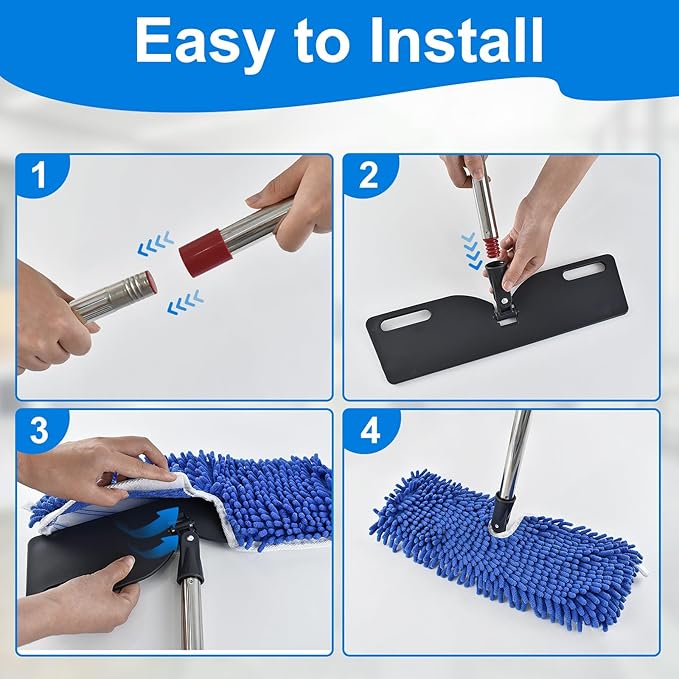 Easy to Install

1

2

3

4