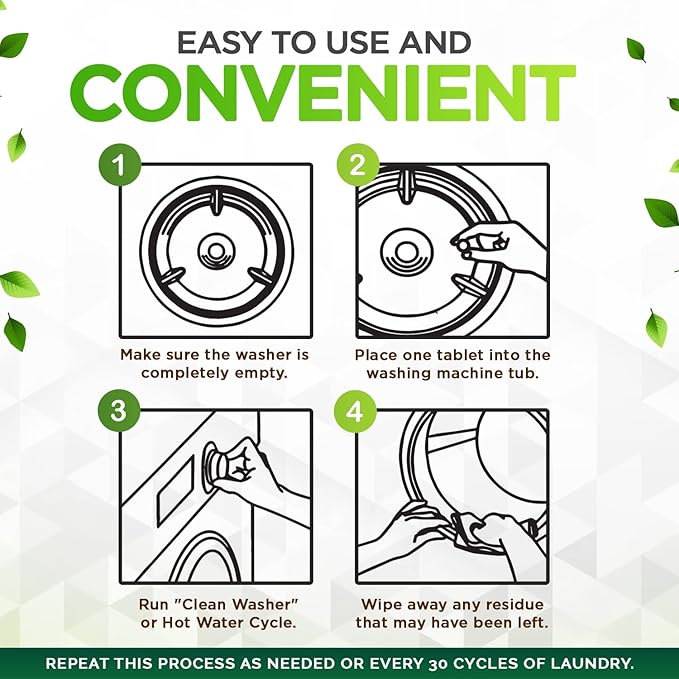 EASY TO USE AND
CONVENIENT

1
Make sure the washer is completely empty.

2
Place one tablet into the washing machine tub.

3
Run "Clean Washer" or Hot Water Cycle.

4
Wipe away any residue that may have been left.

REPEAT THIS PROCESS AS NEEDED OR EVERY 30 CYCLES OF LAUNDRY.