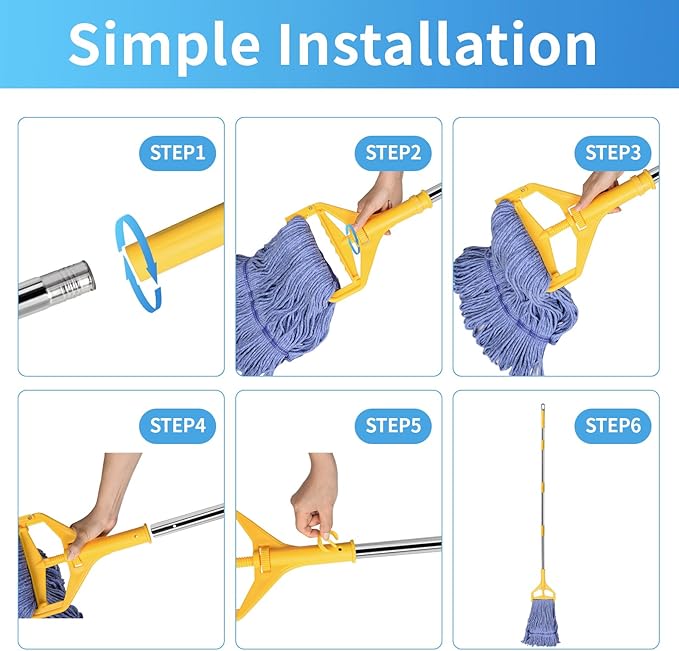 Simple Installation

STEP1

STEP2

STEP3

STEP4

STEP5

STEP6