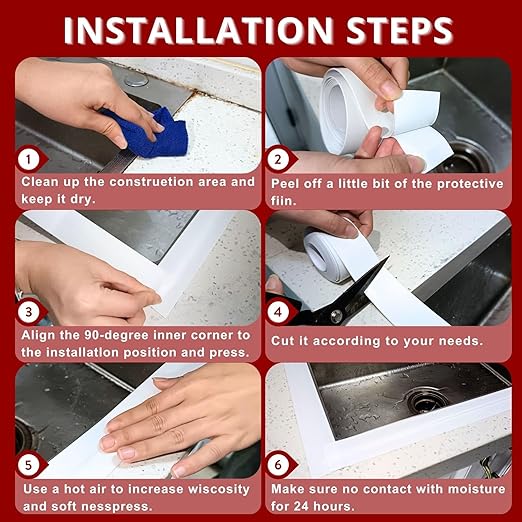 INSTALLATION STEPS

1
Clean up the construetion area and keep it dry.

2
Peel off a little bit of the protective fiin.

3
Align the 90-degree inner corner to the installation position and press.

4
Cut it according to your needs.

5
Use a hot air to increase wiscosity and soft nesspress.

6
Make sure no contact with moisture for 24 hours.