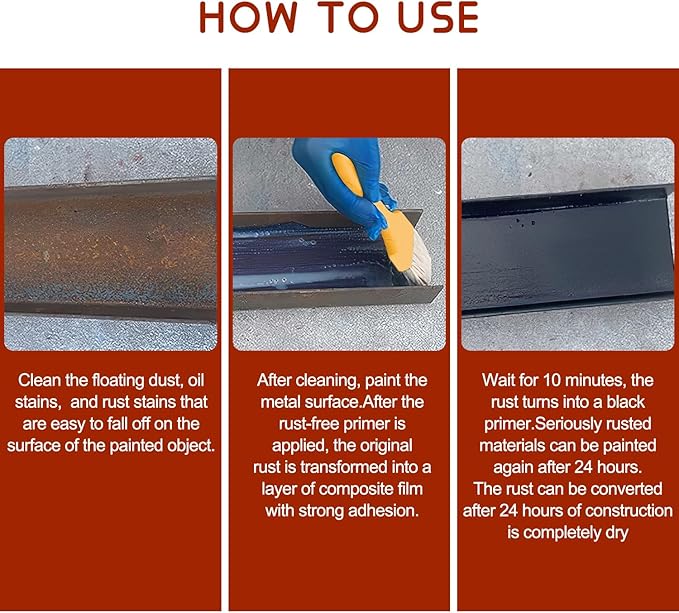 HOW TO USE

Clean the floating dust, oil stains,  and rust stains that are easy to fall off on the surface of the painted object.

After cleaning, paint the metal surface.After the rust-free primer is applied, the original rust is transformed into a layer of composite film with strong adhesion.

Wait for 10 minutes, the rust turns into a black primer.Seriously rusted materials can be painted again after 24 hours.
The rust can be converted after 24 hours of construction is completely dry