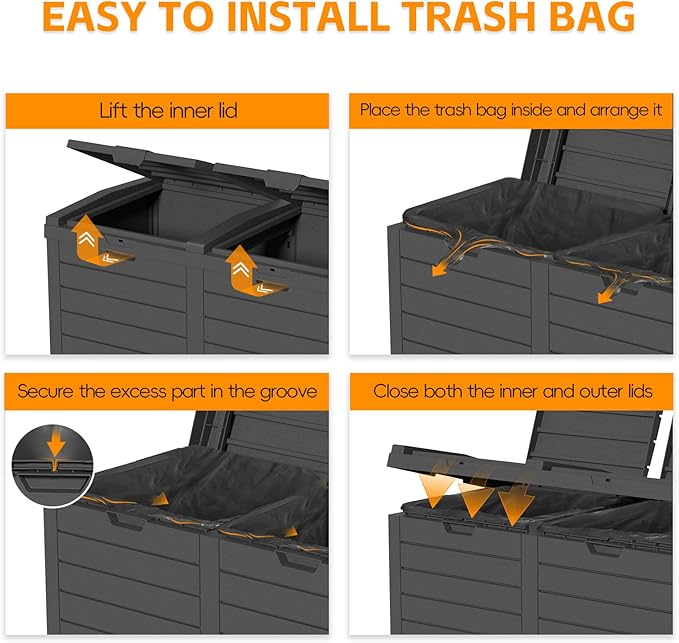 EASY TO INSTALL TRASH BAG

Lift the inner lid

Place the trash bag inside and arrange it

Secure the excess part in the groove

Close both the inner and outer lids