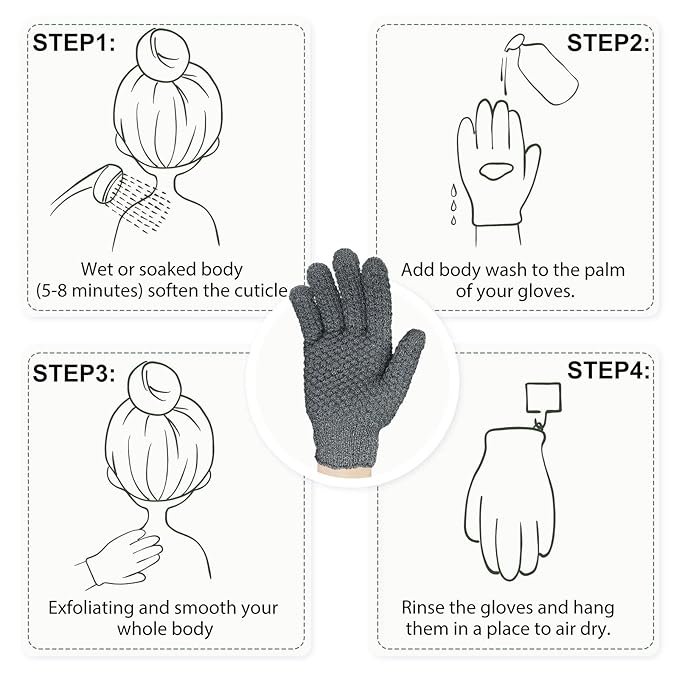 STEP1:

Wet or soaked body (5-8 minutes) soften the cuticle

STEP2:

Add body wash to the palm of your gloves.

STEP3:

Exfoliating and smooth your whole body

STEP4:

Rinse the gloves and hang them in a place to air dry.