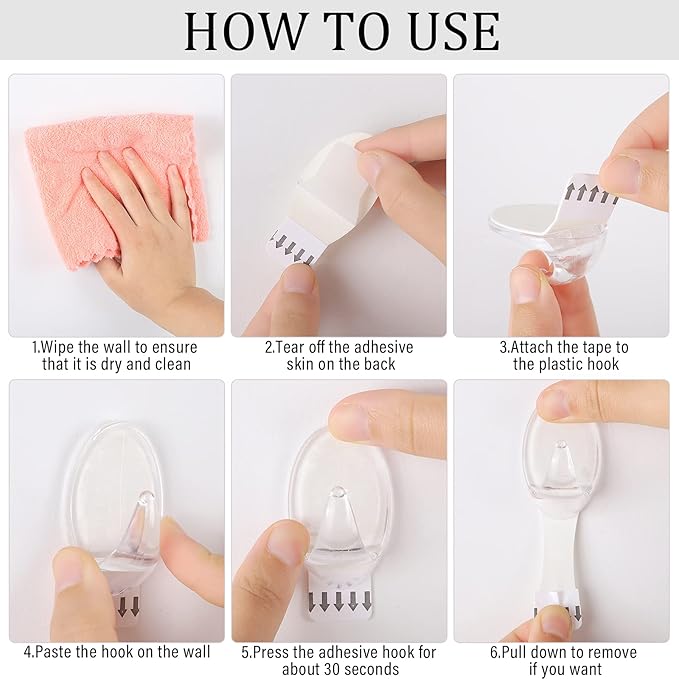 HOW TO USE

1.Wipe the wall to ensure that it is dry and clean

2.Tear off the adhesive skin on the back

3.Attach the tape to the plastic hook

4.Paste the hook on the wall

5.Press the adhesive hook for about 30 seconds

6.Pull down to remove if you want