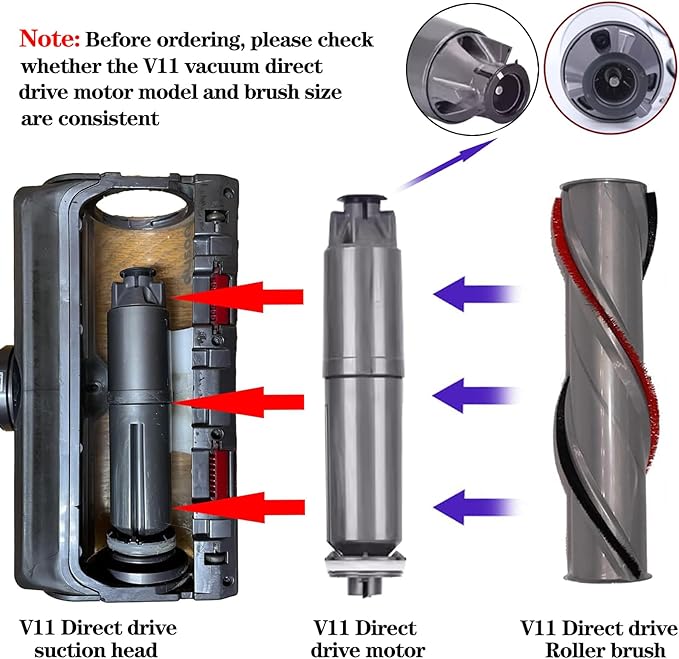 Note: Before ordering, please check whether the V11 vacuum direct drive motor model and brush size are consistent

V11 Direct drive suction head

V11 Direct drive motor

V11 Direct drive Roller brush