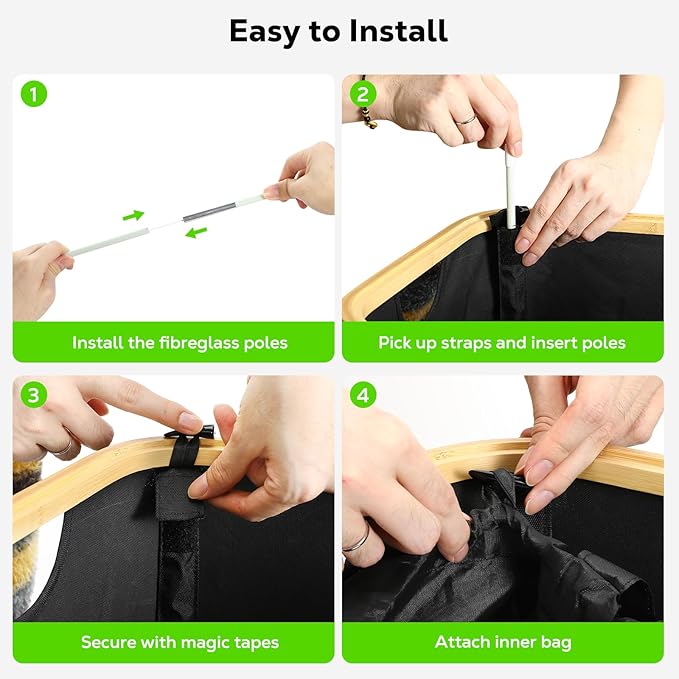 Easy to Install

1

Install the fibreglass poles

2

Pick up straps and insert poles

3

Secure with magic tapes

4

Attach inner bag