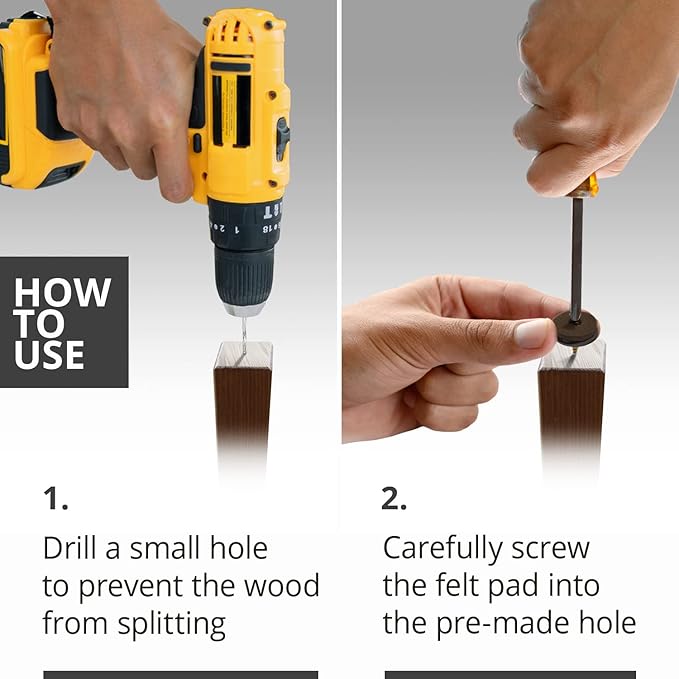 HOW TO USE

1.

Drill a small hole to prevent the wood from splitting

2.

Carefully screw the felt pad into the pre-made hole