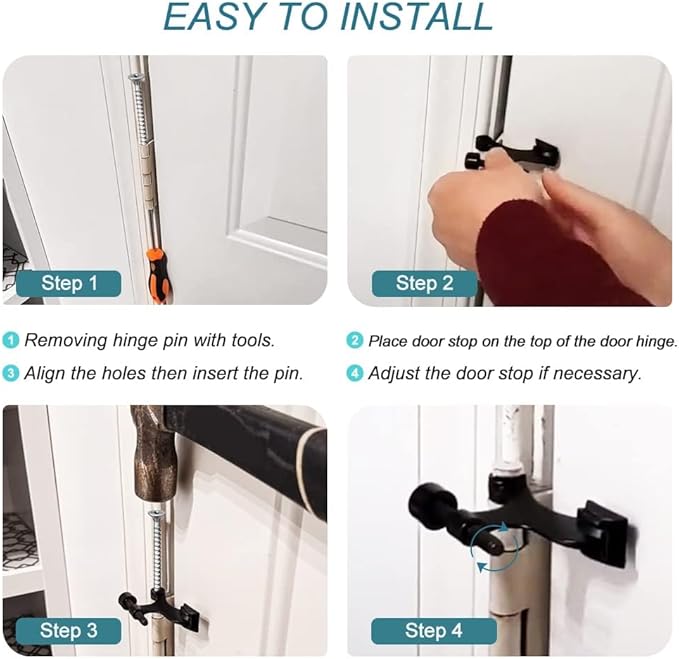 EASY TO INSTALL

Step 1

Step 2

1 Removing hinge pin with tools.

2 Place door stop on the top of the door hinge.

3 Align the holes then insert the pin.

4 Adjust the door stop if necessary.

Step 3

Step 4