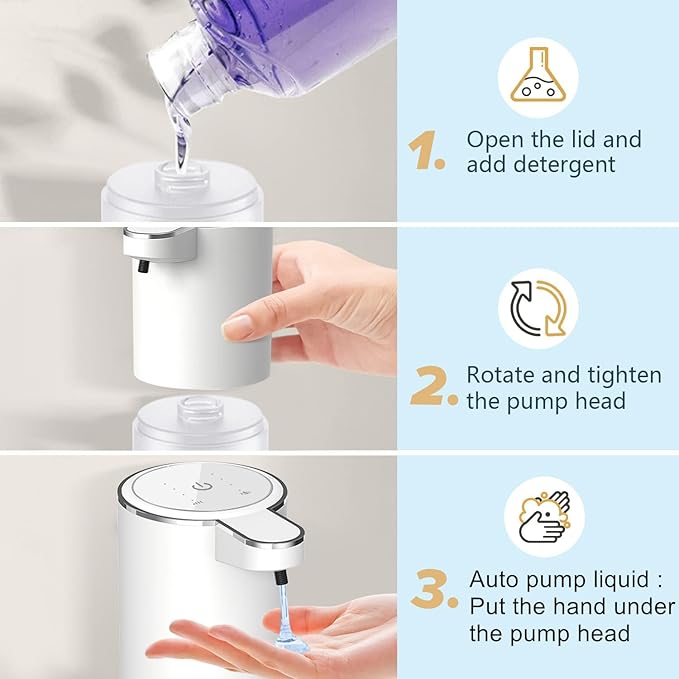 1. Open the lid and add detergent

2. Rotate and tighten the pump head

3. Auto pump liquid : Put the hand under the pump head