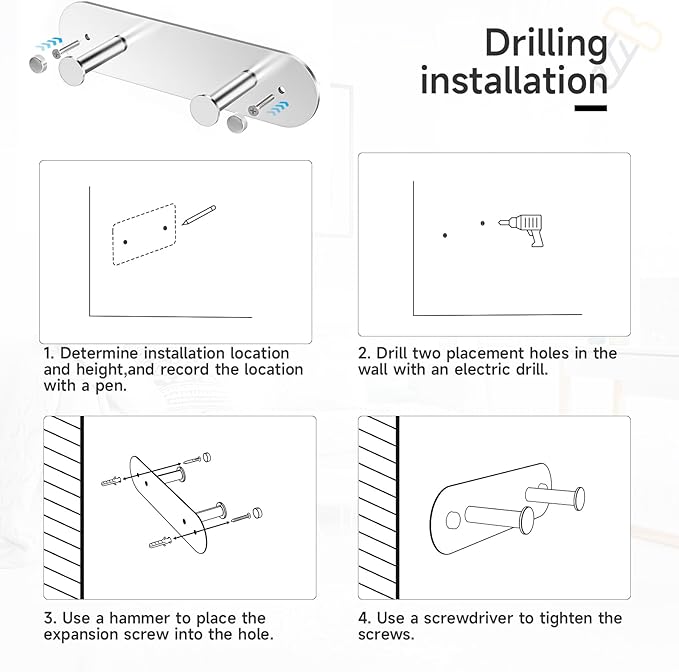 Drilling installation

1. Determine installation location and height,and record the location with a pen.

2. Drill two placement holes in the wall with an electric drill.

3. Use a hammer to place the expansion screw into the hole.

4. Use a screwdriver to tighten the screws.