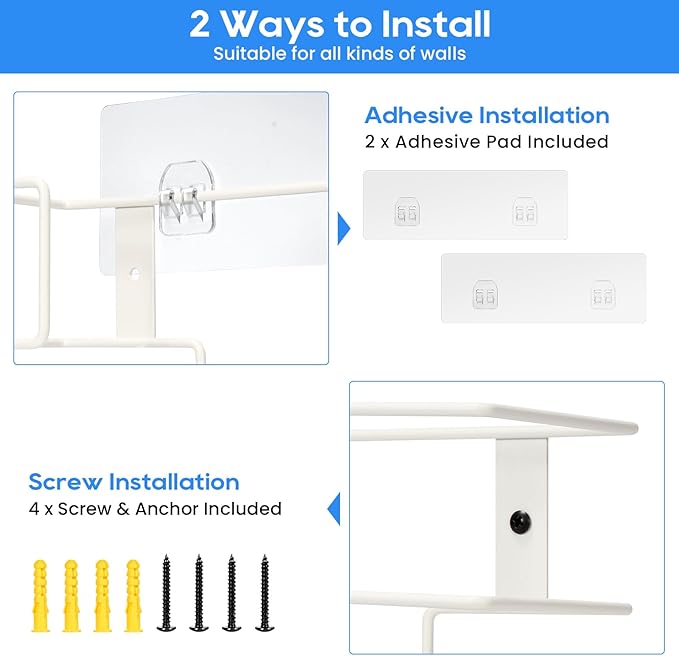 2 Ways to Install
Suitable for all kinds of walls

Adhesive Installation
2 x Adhesive Pad Included

Screw Installation
4 x Screw & Anchor Included