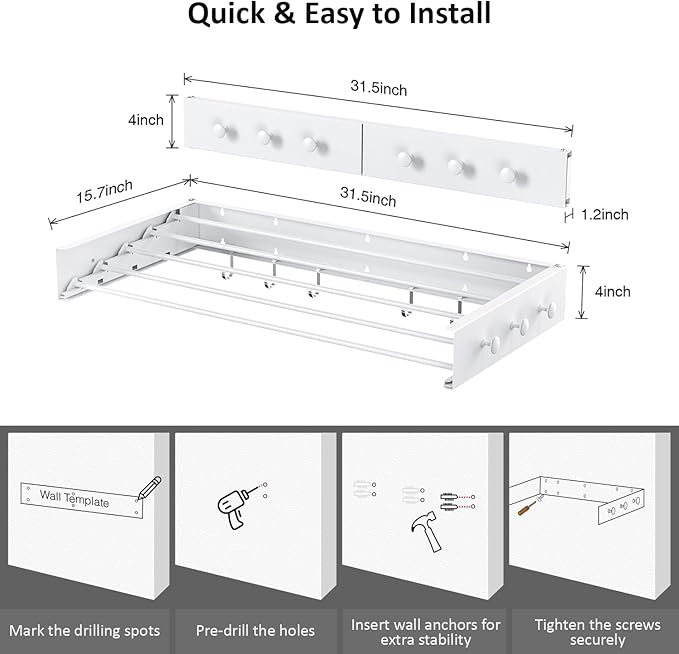 Quick & Easy to Install

31.5inch
4inch
15.7inch
31.5inch
1.2inch
4inch

Wall Template

Mark the drilling spots

Pre-drill the holes

Insert wall anchors for extra stability

Tighten the screws securely