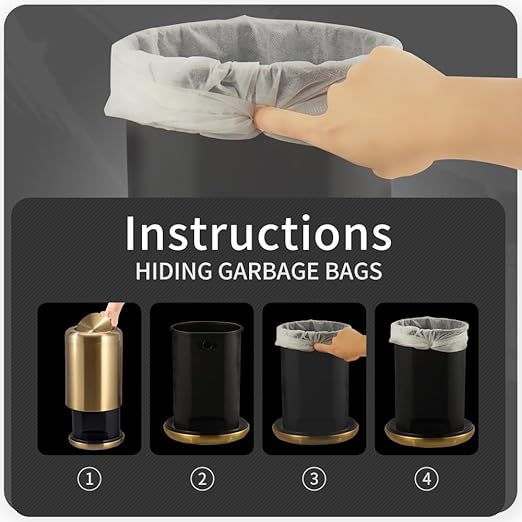 Instructions
HIDING GARBAGE BAGS

①

②

③

④