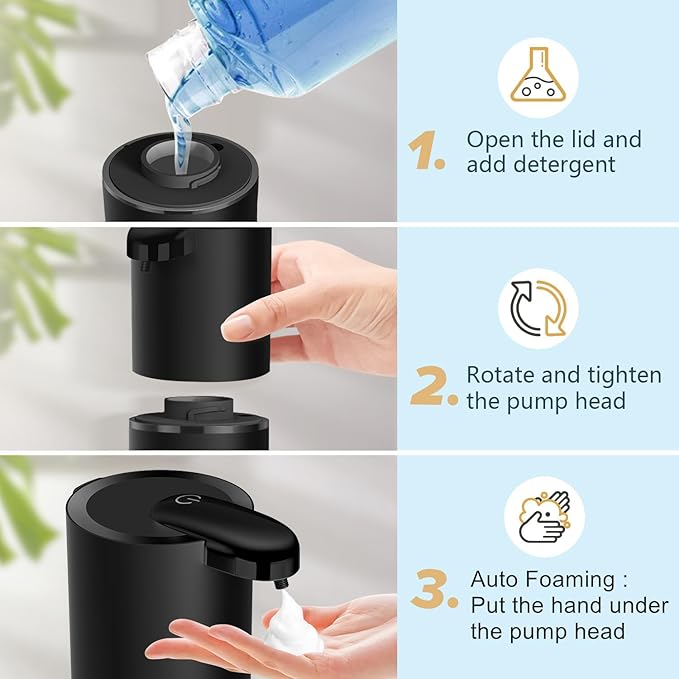 1. Open the lid and add detergent

2. Rotate and tighten the pump head

3. Auto Foaming : Put the hand under the pump head